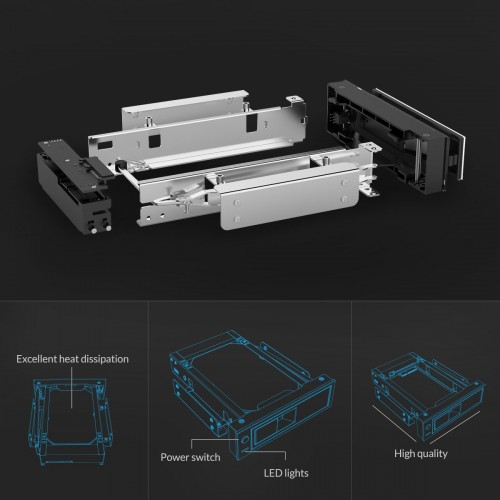 Excellent heat dissipation

Power switch

LED lights

High quality